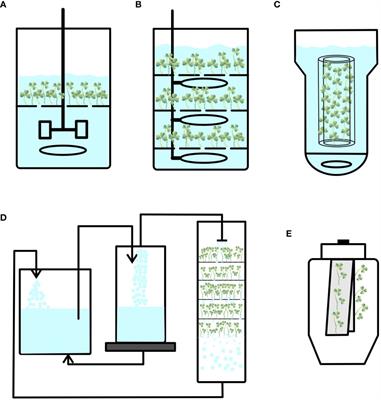 A

B

C

D

E